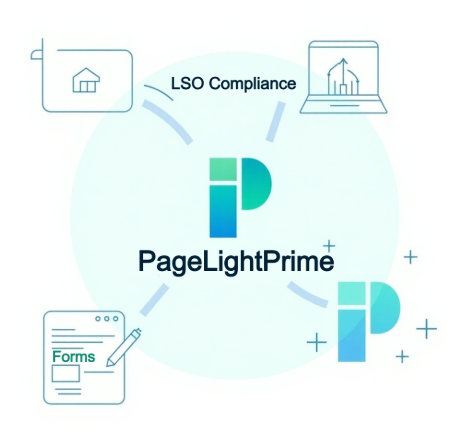 LSO Compliance

PageLightPrime

Forms